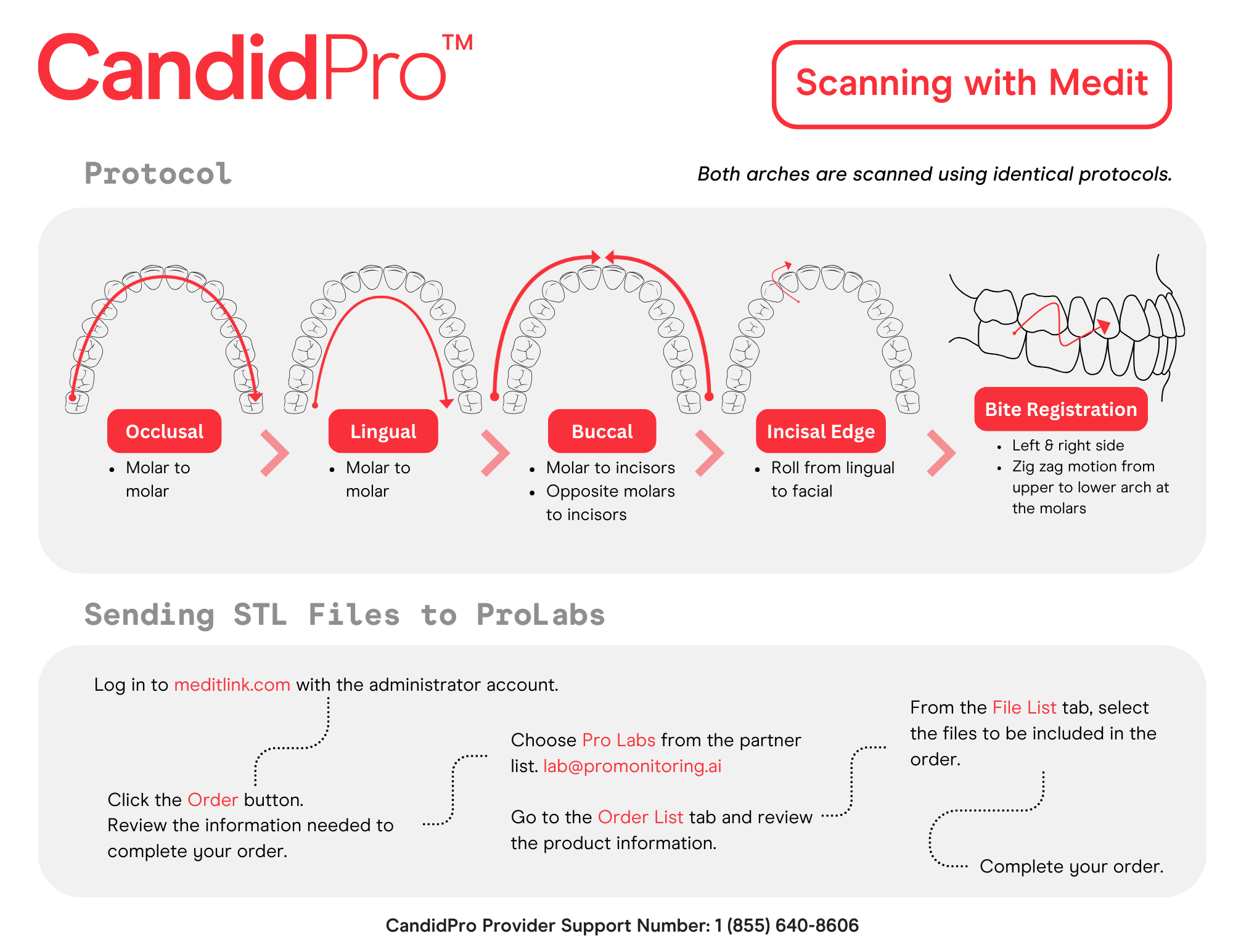 CandidPro™

Scanning with Medit

Protocol

Both arches are scanned using identical protocols.

Occlusal
• Molar to molar

Lingual
• Molar to molar

Buccal
• Molar to incisors
• Opposite molars to incisors

Incisal Edge
• Roll from lingual to facial

Bite Registration
• Left & right side
• Zig zag motion from upper to lower arch at the molars

Sending STL Files to ProLabs

Log in to meditlink.com with the administrator account.

Click the Order button.
Review the information needed to complete your order.

Choose Pro Labs from the partner list. lab@promonitoring.ai

Go to the Order List tab and review the product information.

From the File List tab, select the files to be included in the order.

Complete your order.

CandidPro Provider Support Number: 1 (855) 640-8606