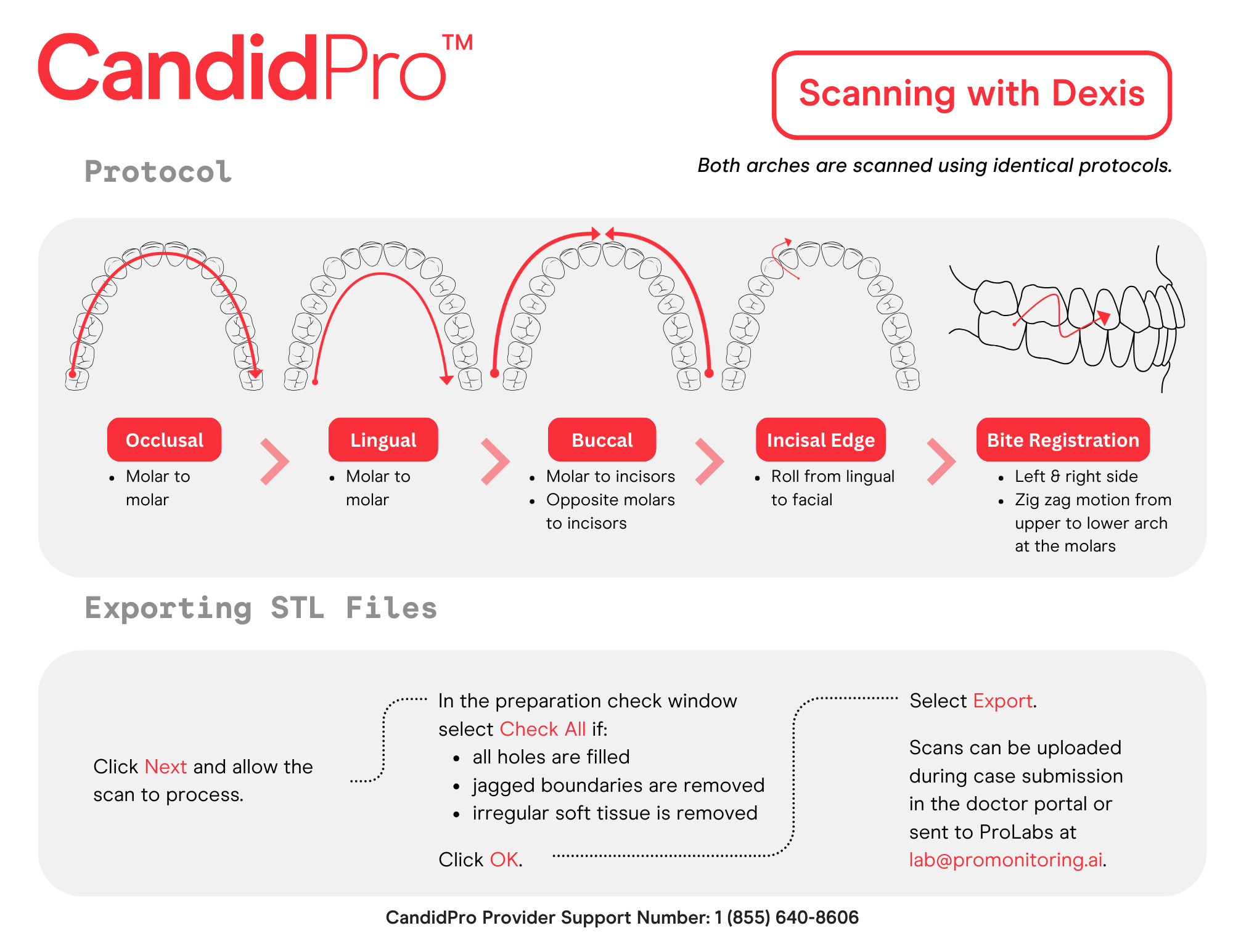 CandidPro™

Scanning with Dexis

Protocol

Both arches are scanned using identical protocols.

Occlusal
- Molar to molar

Lingual
- Molar to molar

Buccal
- Molar to incisors
- Opposite molars to incisors

Incisal Edge
- Roll from lingual to facial

Bite Registration
- Left & right side
- Zig zag motion from upper to lower arch at the molars

Exporting STL Files

Click Next and allow the scan to process.

In the preparation check window select Check All if:
- all holes are filled
- jagged boundaries are removed
- irregular soft tissue is removed

Click OK.

Select Export.

Scans can be uploaded during case submission in the doctor portal or sent to ProLabs at lab@promonitoring.ai.

CandidPro Provider Support Number: 1 (855) 640-8606